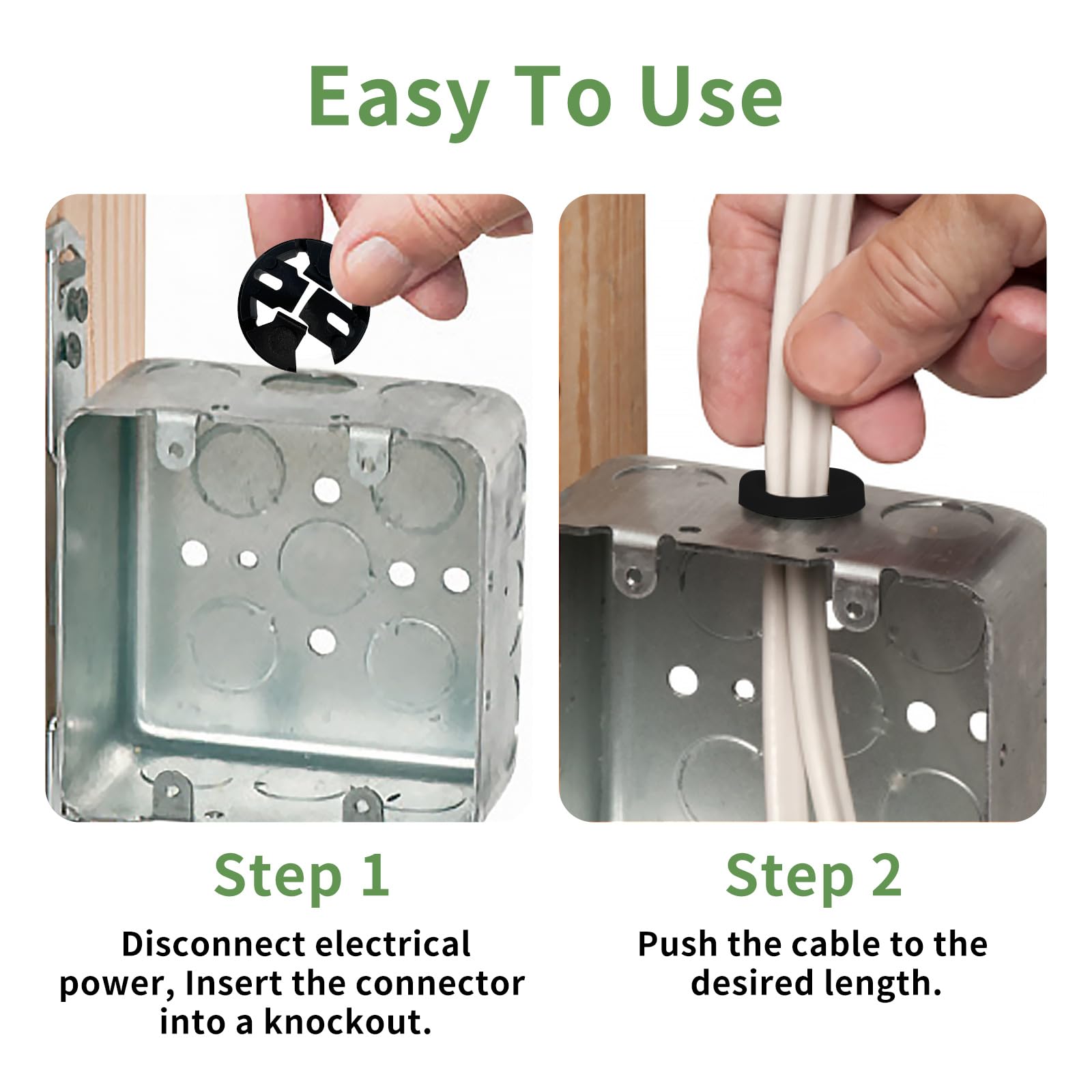 Easy To Use

Step 1

Disconnect electrical power, Insert the connector into a knockout.

Step 2

Push the cable to the desired length.